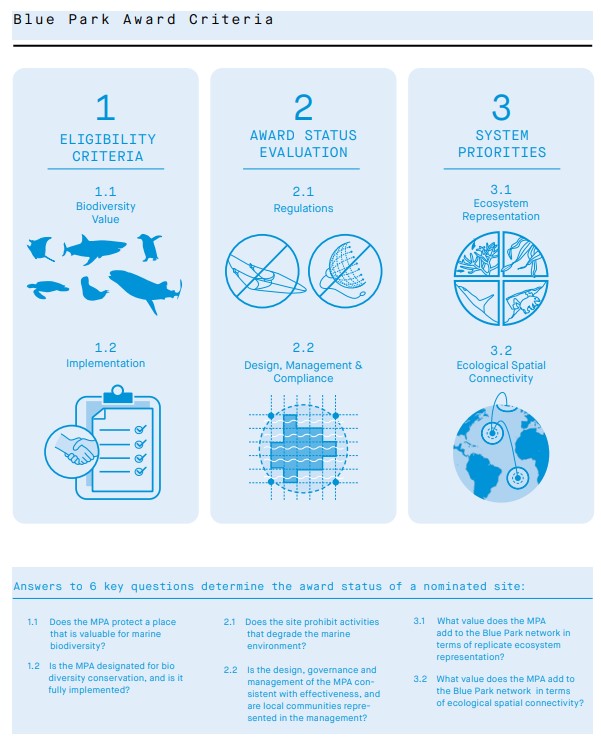 Blue Park Award Criteria

1
ELIGIBILITY CRITERIA

1.1
Biodiversity Value

1.2
Implementation

2
AWARD STATUS EVALUATION

2.1
Regulations

2.2
Design, Management & Compliance

3
SYSTEM PRIORITIES

3.1
Ecosystem Representation

3.2
Ecological Spatial Connectivity

Answers to 6 key questions determine the award status of a nominated site:

1.1 Does the MPA protect a place that is valuable for marine biodiversity?

1.2 Is the MPA designated for bio diversity conservation, and is it fully implemented?

2.1 Does the site prohibit activities that degrade the marine environment?

2.2 Is the design, governance and management of the MPA consistent with effectiveness, and are local communities represented in the management?

3.1 What value does the MPA add to the Blue Park network in terms of replicate ecosystem representation?

3.2 What value does the MPA add to the Blue Park network in terms of ecological spatial connectivity?